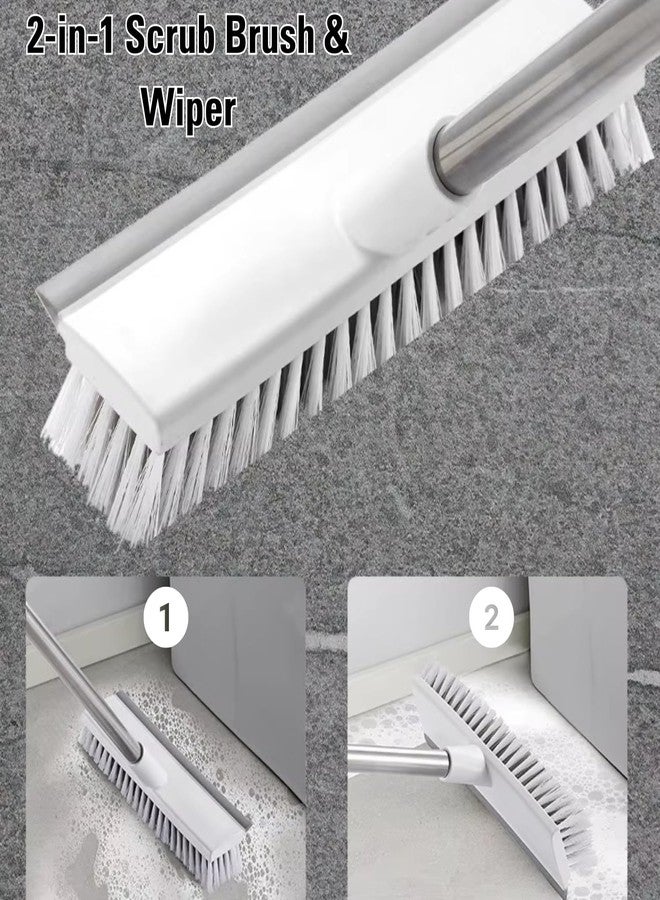 2-in-1 Scrub Brush & Wiper

1

2